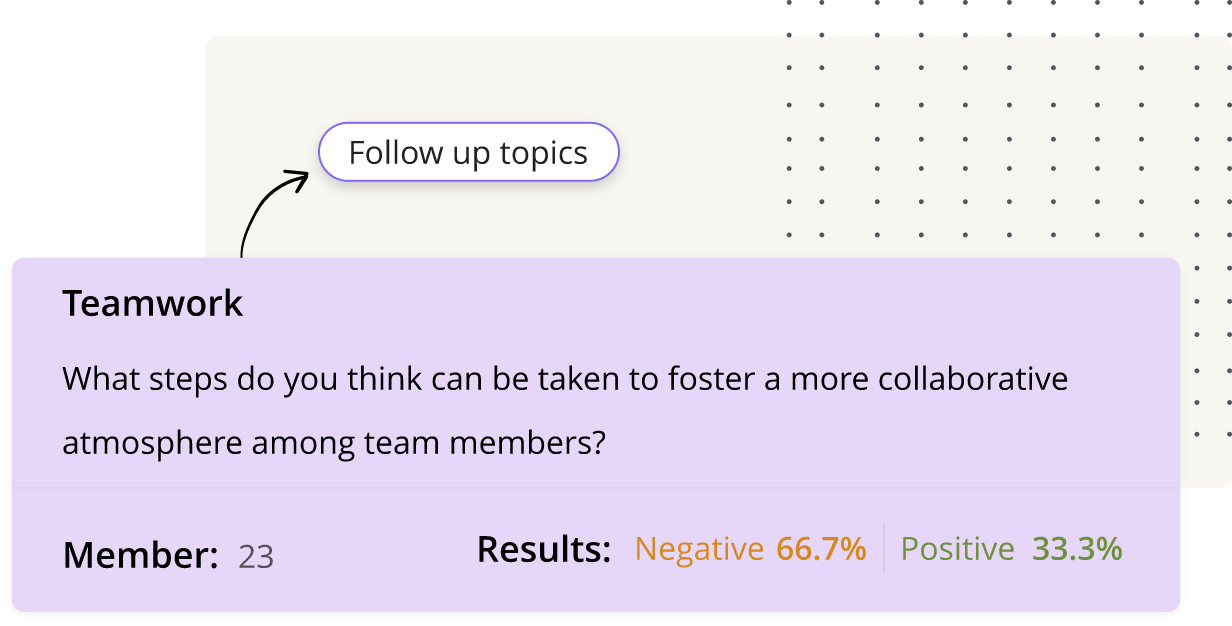 Follow up topics

Teamwork

What steps do you think can be taken to foster a more collaborative atmosphere among team members?

Member: 23

Results: Negative 66.7% Positive 33.3%